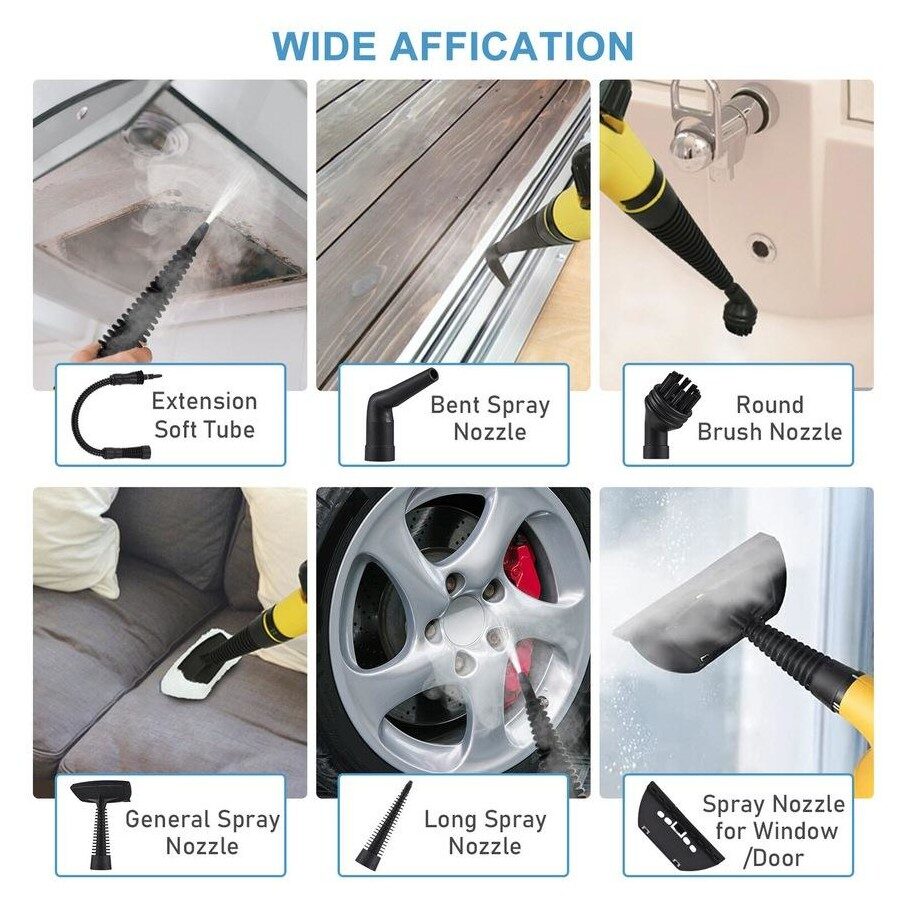 WIDE AFFICATION

Extension Soft Tube

Bent Spray Nozzle

Round Brush Nozzle

General Spray Nozzle

Long Spray Nozzle

Spray Nozzle for Window /Door